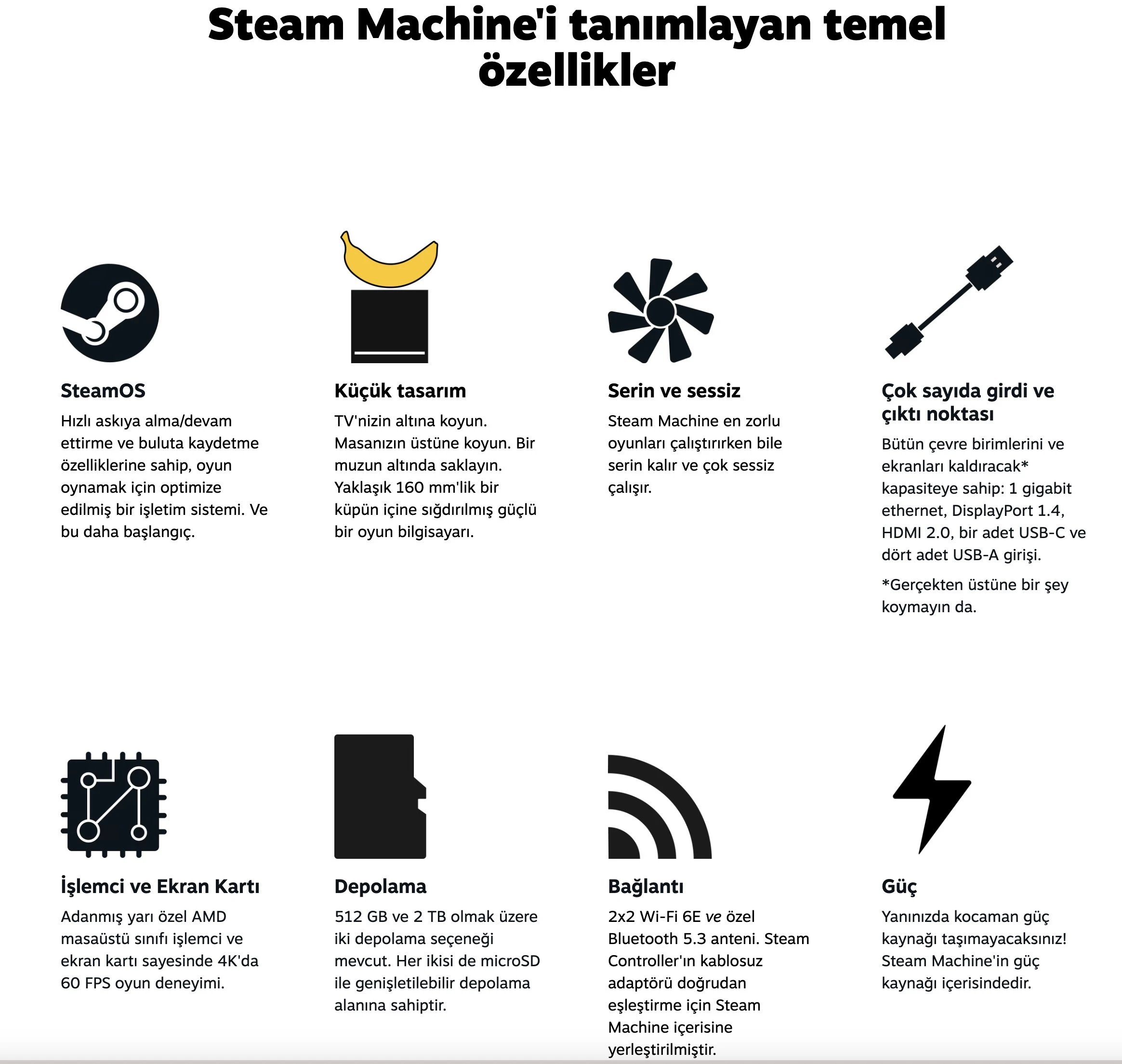 Steam Machine'i tanımlayan temel özellikler

SteamOS

Hızlı askıya alma/devam ettirme ve buluta kaydetme özelliklerine sahip, oyun oynamak için optimize edilmiş bir işletim sistemi. Ve bu daha başlangıç.

Küçük tasarım

TV'nizin altına koyun. Masanızın üstüne koyun. Bir muzun altında saklayın. Yaklaşık 160 mm'lik bir küpün içine sığdırılmış güçlü bir oyun bilgisayarı.

Serin ve sessiz

Steam Machine en zorlu oyunları çalıştırırken bile serin kalır ve çok sessiz çalışır.

Çok sayıda girdi ve çıktı noktası

Bütün çevre birimlerini ve ekranları kaldıracak* kapasiteye sahip: 1 gigabit ethernet, DisplayPort 1.4, HDMI 2.0, bir adet USB-C ve dört adet USB-A girişi.

*Gerçekten üstüne bir şey koymayın da.

İşlemci ve Ekran Kartı

Adanmış yarı özel AMD masaüstü sınıfı işlemci ve ekran kartı sayesinde 4K'da 60 FPS oyun deneyimi.

Depolama

512 GB ve 2 TB olmak üzere iki depolama seçeneği mevcut. Her ikisi de microSD ile genişletilebilir depolama alanına sahiptir.

Bağlantı

2x2 Wi-Fi 6E ve özel Bluetooth 5.3 anteni. Steam Controller'ın kablosuz adaptörü doğrudan eşleştirme için Steam Machine içerisine yerleştirilmiştir.

Güç

Yanınızda kocaman güç kaynağı taşımayacaksınız! Steam Machine'in güç kaynağı içerisindedir.